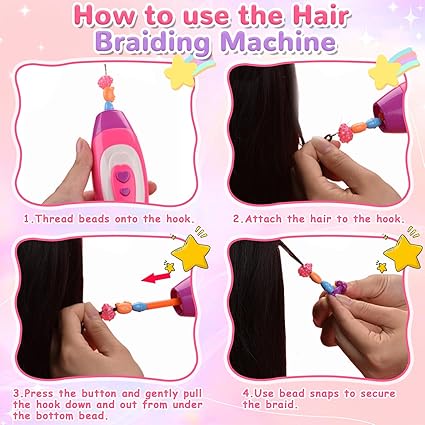 How to use the Hair Braiding Machine

1.Thread beads onto the hook.

2.Attach the hair to the hook.

3.Press the button and gently pull the hook down and out from under the bottom bead.

4.Use bead snaps to secure the braid.